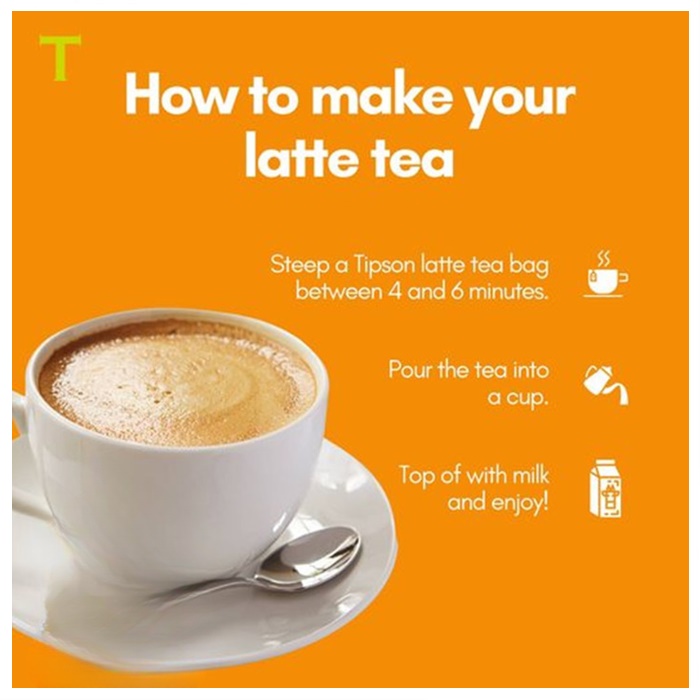 T

How to make your latte tea

Steep a Tipson latte tea bag between 4 and 6 minutes.

Pour the tea into a cup.

Top of with milk and enjoy!